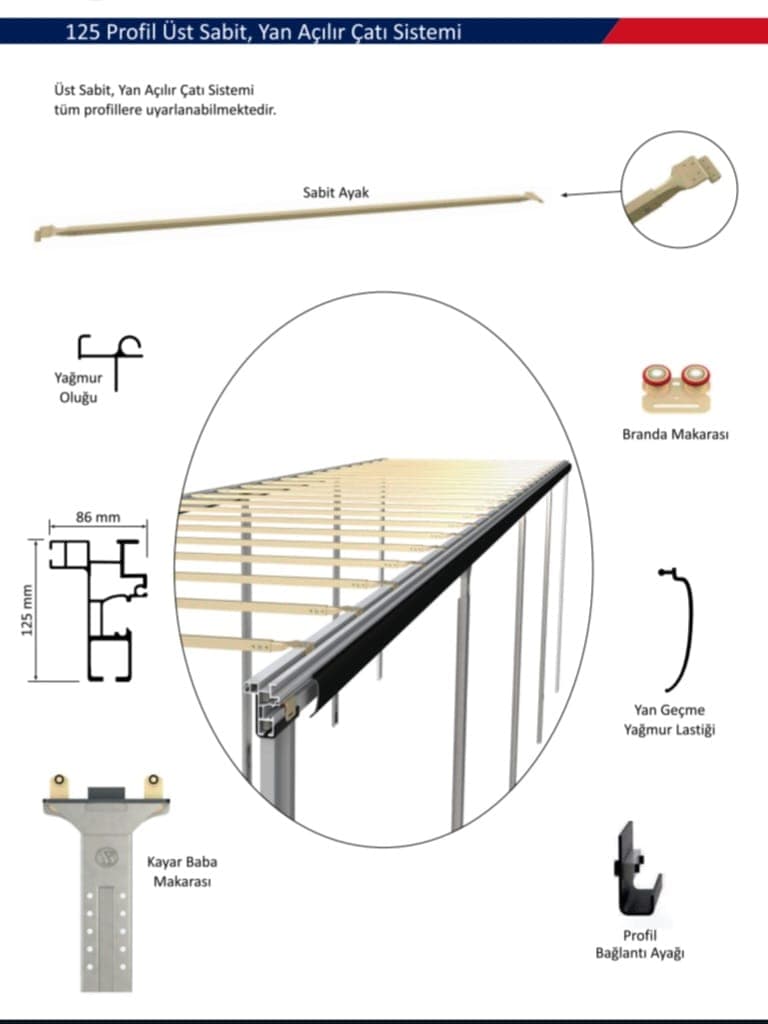 125 Profil Üst Sabit, Yan Açılır Çatı Sistemi

Üst Sabit, Yan Açılır Çatı Sistemi tüm profillere uyarlanabilmektedir.

Sabit Ayak

Yağmur Oluğu

Branda Makarası

86 mm

125 mm

Yan Geçme Yağmur Lastiği

Kayar Baba Makarası

Profil Bağlantı Ayağı